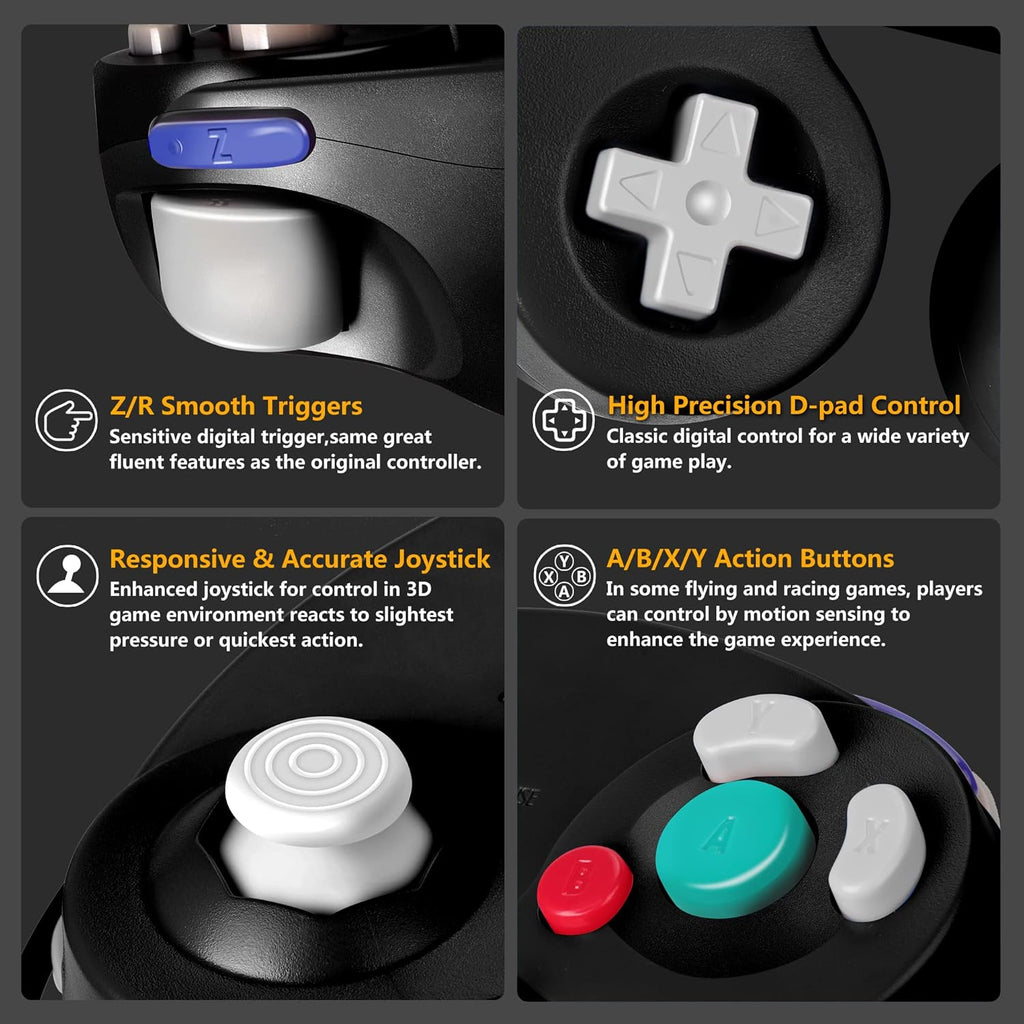 Z

Z/R Smooth Triggers
Sensitive digital trigger,same great fluent features as the original controller.

High Precision D-pad Control
Classic digital control for a wide variety of game play.

Responsive & Accurate Joystick
Enhanced joystick for control in 3D game environment reacts to slightest pressure or quickest action.

Y X B A

A/B/X/Y Action Buttons
In some flying and racing games, players can control by motion sensing to enhance the game experience.

Y
A
X
B